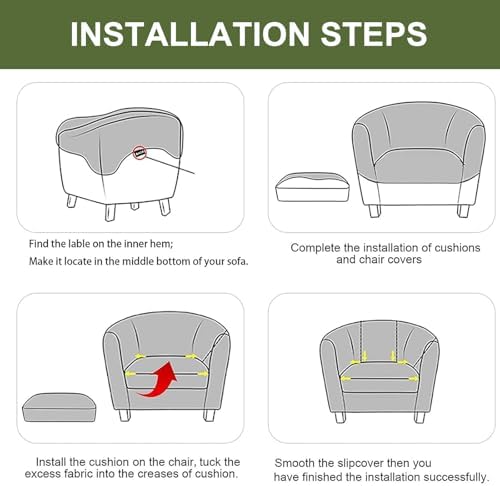 INSTALLATION STEPS

Find the lable on the inner hem;
Make it locate in the middle bottom of your sofa.

Complete the installation of cushions and chair covers

Install the cushion on the chair, tuck the excess fabric into the creases of cushion.

Smooth the slipcover then you have finished the installation successfully.