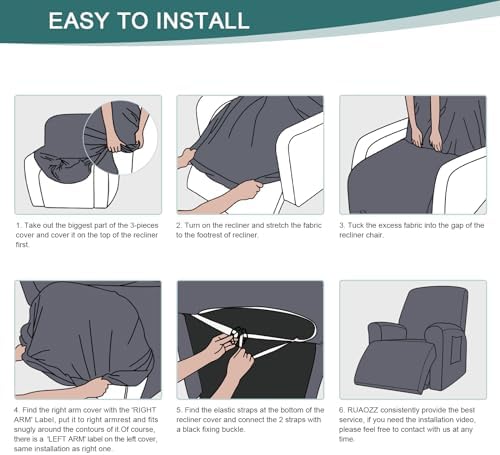 EASY TO INSTALL

1. Take out the biggest part of the 3-pieces cover and cover it on the top of the recliner first.

2. Turn on the recliner and stretch the fabric to the footrest of recliner.

3. Tuck the excess fabric into the gap of the recliner chair.

4. Find the right arm cover with the 'RIGHT ARM' Label, put it to right armrest and fits snugly around the contours of it.Of course, there is a 'LEFT ARM' label on the left cover, same installation as right one.

5. Find the elastic straps at the bottom of the recliner cover and connect the 2 straps with a black fixing buckle.

6. RUAOZZ consistently provide the best service, if you need the installation video, please feel free to contact with us at any time.