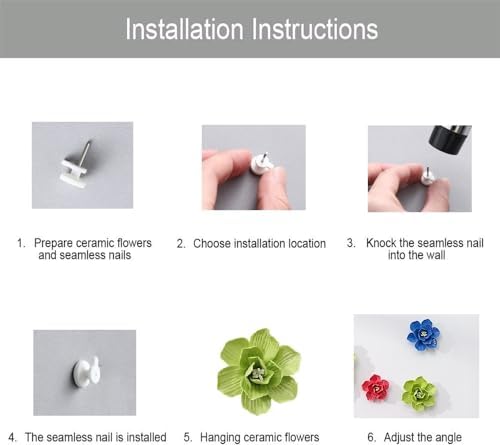 Installation Instructions

1. Prepare ceramic flowers and seamless nails

2. Choose installation location

3. Knock the seamless nail into the wall

4. The seamless nail is installed

5. Hanging ceramic flowers

6. Adjust the angle