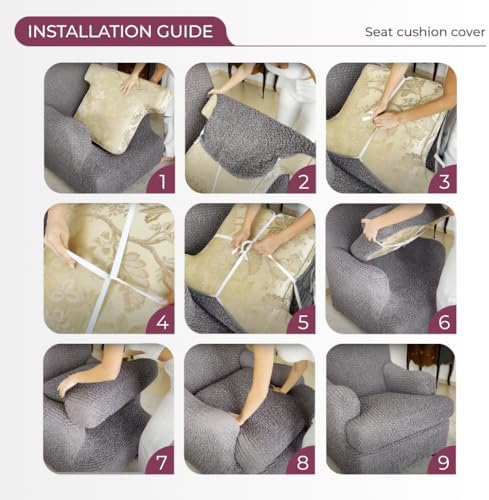 INSTALLATION GUIDE

Seat cushion cover

1

2

3

4

5

6

7

8

9