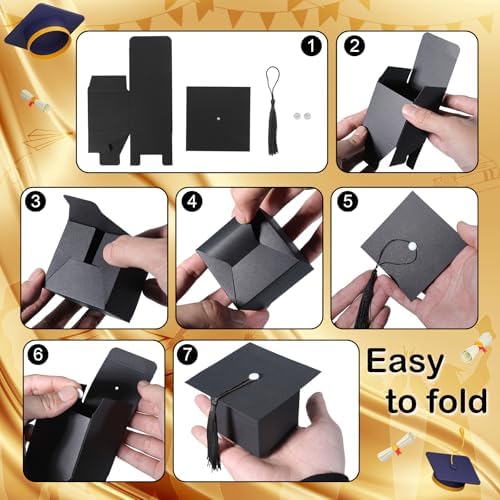 1
2
3
4
5
6
7
Easy to fold