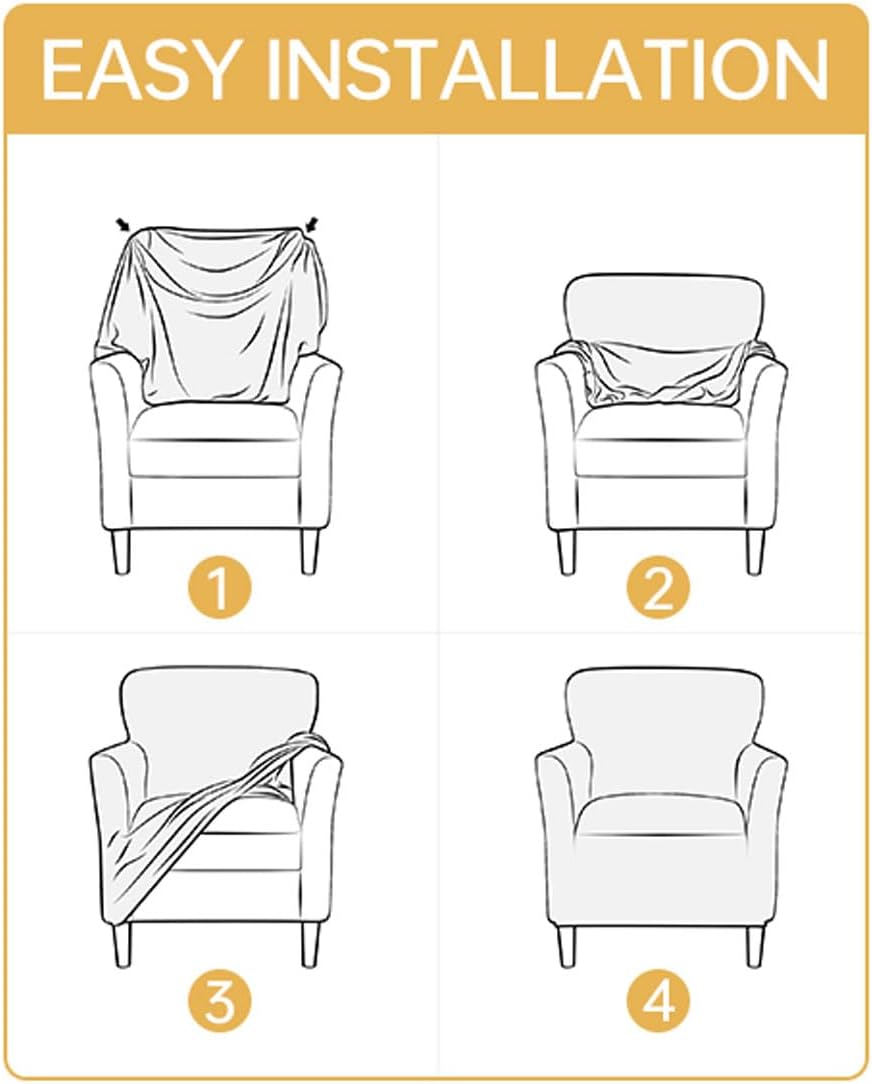 EASY INSTALLATION

1

2

3

4