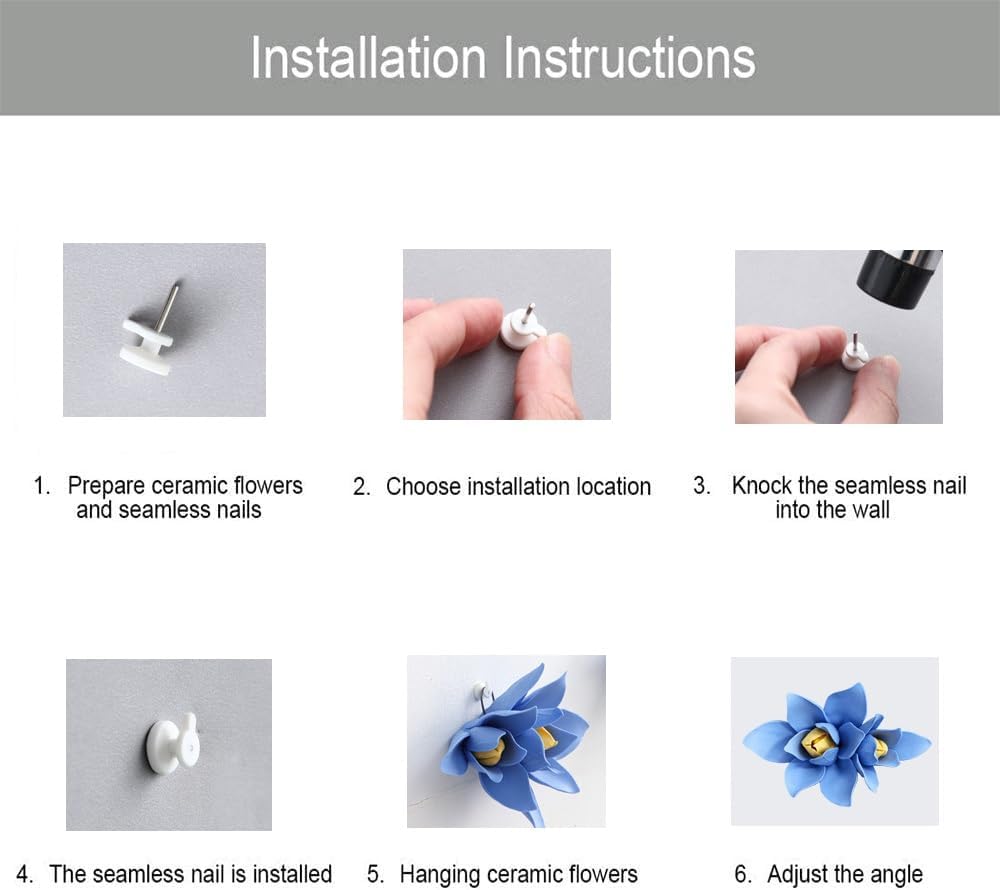 Installation Instructions

1. Prepare ceramic flowers and seamless nails

2. Choose installation location

3. Knock the seamless nail into the wall

4. The seamless nail is installed

5. Hanging ceramic flowers

6. Adjust the angle