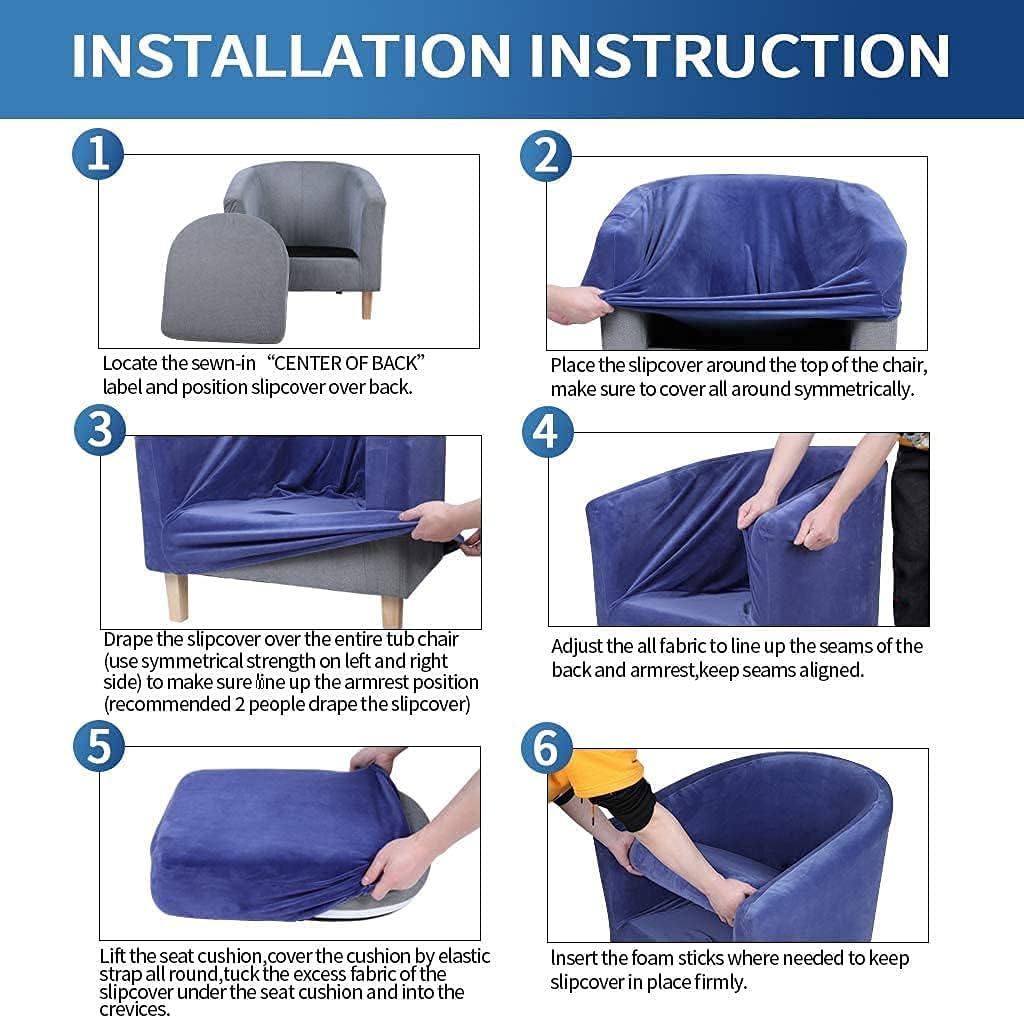 INSTALLATION INSTRUCTION

1
Locate the sewn-in "CENTER OF BACK" label and position slipcover over back.

2
Place the slipcover around the top of the chair, make sure to cover all around symmetrically.

3
Drape the slipcover over the entire tub chair (use symmetrical strength on left and right side) to make sure line up the armrest position (recommended 2 people drape the slipcover)

4
Adjust the all fabric to line up the seams of the back and armrest,keep seams aligned.

5
Lift the seat cushion,cover the cushion by elastic strap all round,tuck the excess fabric of the slipcover under the seat cushion and into the crevices.

6
Insert the foam sticks where needed to keep slipcover in place firmly.