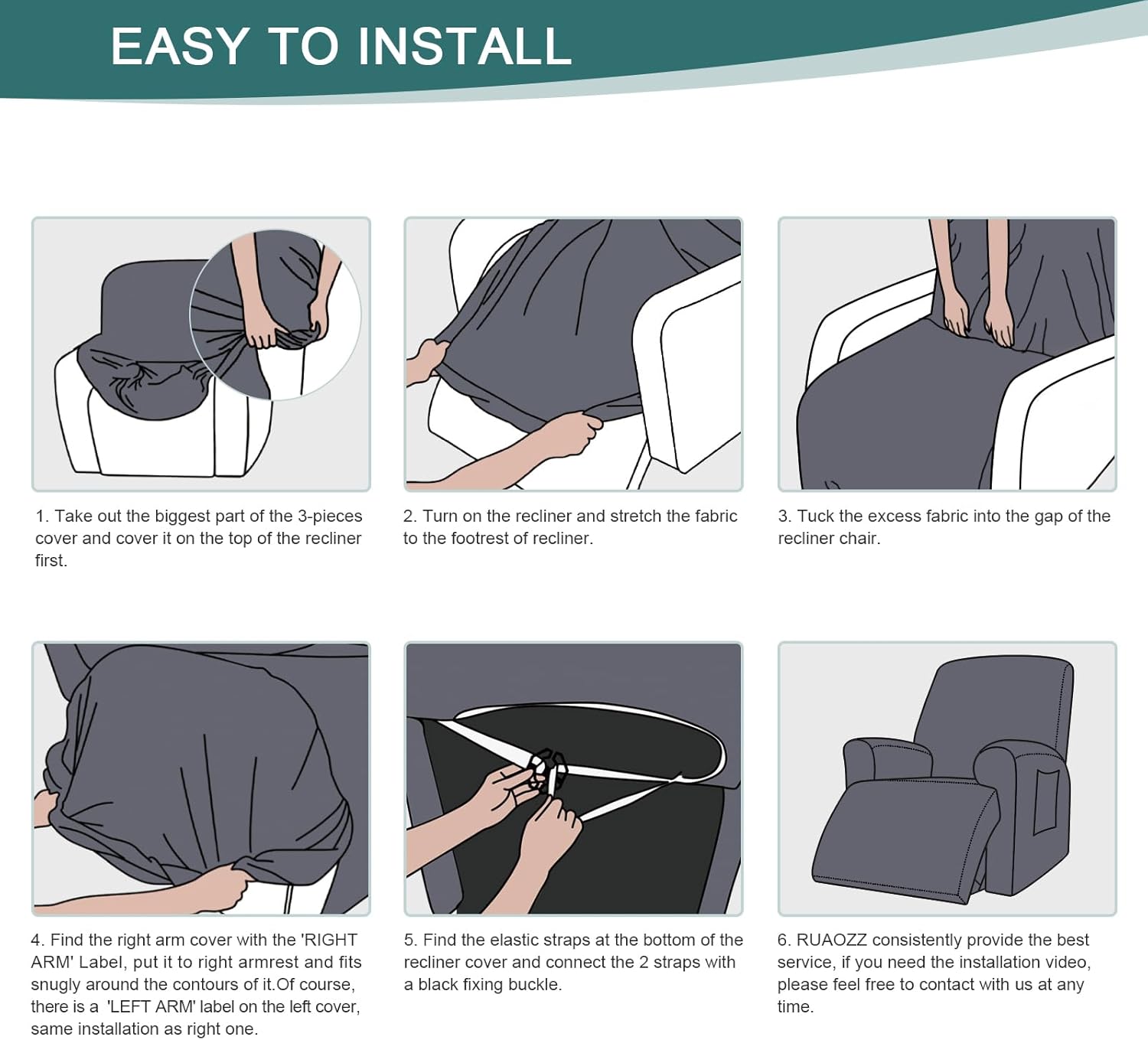 EASY TO INSTALL

1. Take out the biggest part of the 3-pieces cover and cover it on the top of the recliner first.

2. Turn on the recliner and stretch the fabric to the footrest of recliner.

3. Tuck the excess fabric into the gap of the recliner chair.

4. Find the right arm cover with the 'RIGHT ARM' Label, put it to right armrest and fits snugly around the contours of it.Of course, there is a 'LEFT ARM' label on the left cover, same installation as right one.

5. Find the elastic straps at the bottom of the recliner cover and connect the 2 straps with a black fixing buckle.

6. RUAOZZ consistently provide the best service, if you need the installation video, please feel free to contact with us at any time.