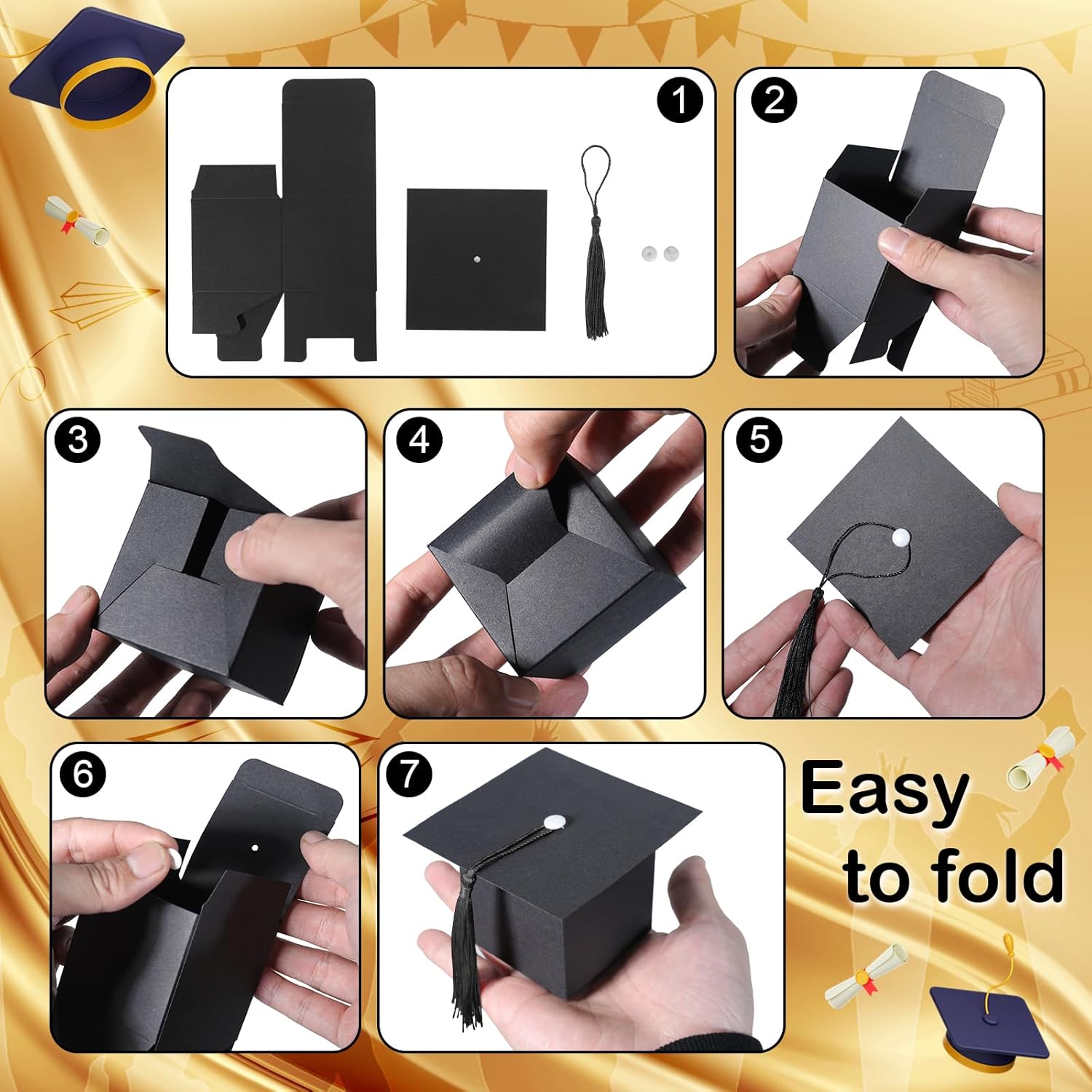 1

2

3

4

5

6

7

Easy to fold